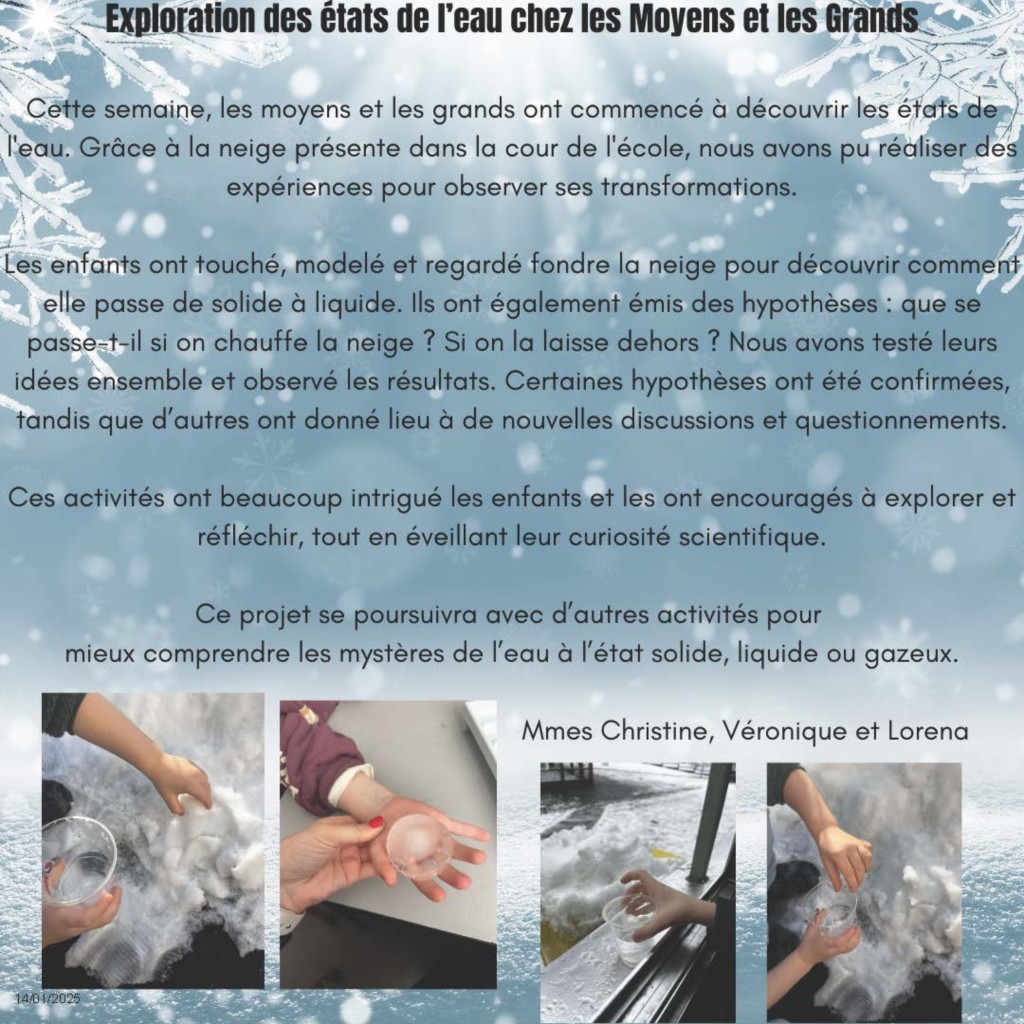 Exploration des états de l'eau chez les Moyens et les Grands

Cette semaine, les moyens et les grands ont commencé à découvrir les états de l'eau. Grâce à la neige présente dans la cour de l'école, nous avons pu réaliser des expériences pour observer ses transformations.

Les enfants ont touché, modelé et regardé fondre la neige pour découvrir comment elle passe de solide à liquide. Ils ont également émis des hypothèses : que se passe-t-il si on chauffe la neige ? Si on la laisse dehors ? Nous avons testé leurs idées ensemble et observé les résultats. Certaines hypothèses ont été confirmées, tandis que d'autres ont donné lieu à de nouvelles discussions et questionnements.

Ces activités ont beaucoup intrigué les enfants et les ont encouragés à explorer et réfléchir, tout en éveillant leur curiosité scientifique.

Ce projet se poursuivra avec d'autres activités pour mieux comprendre les mystères de l'eau à l'état solide, liquide ou gazeux.

Mmes Christine, Véronique et Lorena

14/01/2025